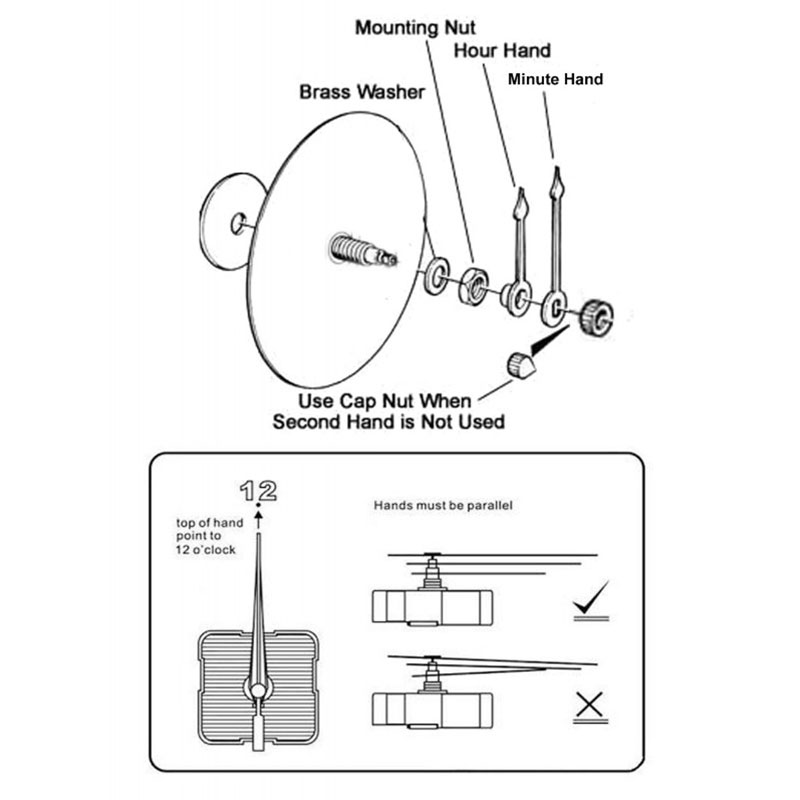 Mounting Nut
Hour Hand
Minute Hand
Brass Washer

Use Cap Nut When
Second Hand is Not Used

12
top of hand point to 12 o'clock

Hands must be parallel